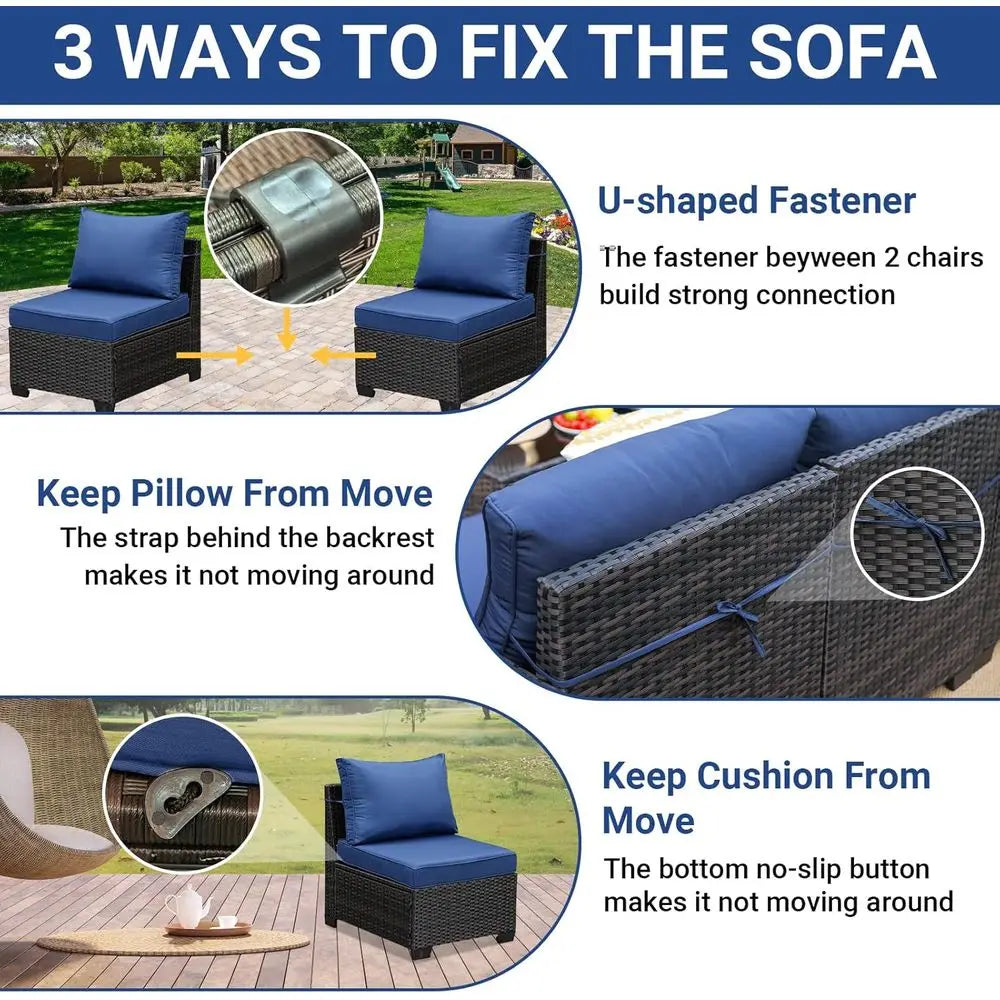 3 WAYS TO FIX THE SOFA

U-shaped Fastener

The fastener beyween 2 chairs build strong connection

Keep Pillow From Move

The strap behind the backrest makes it not moving around

Keep Cushion From Move

The bottom no-slip button makes it not moving around