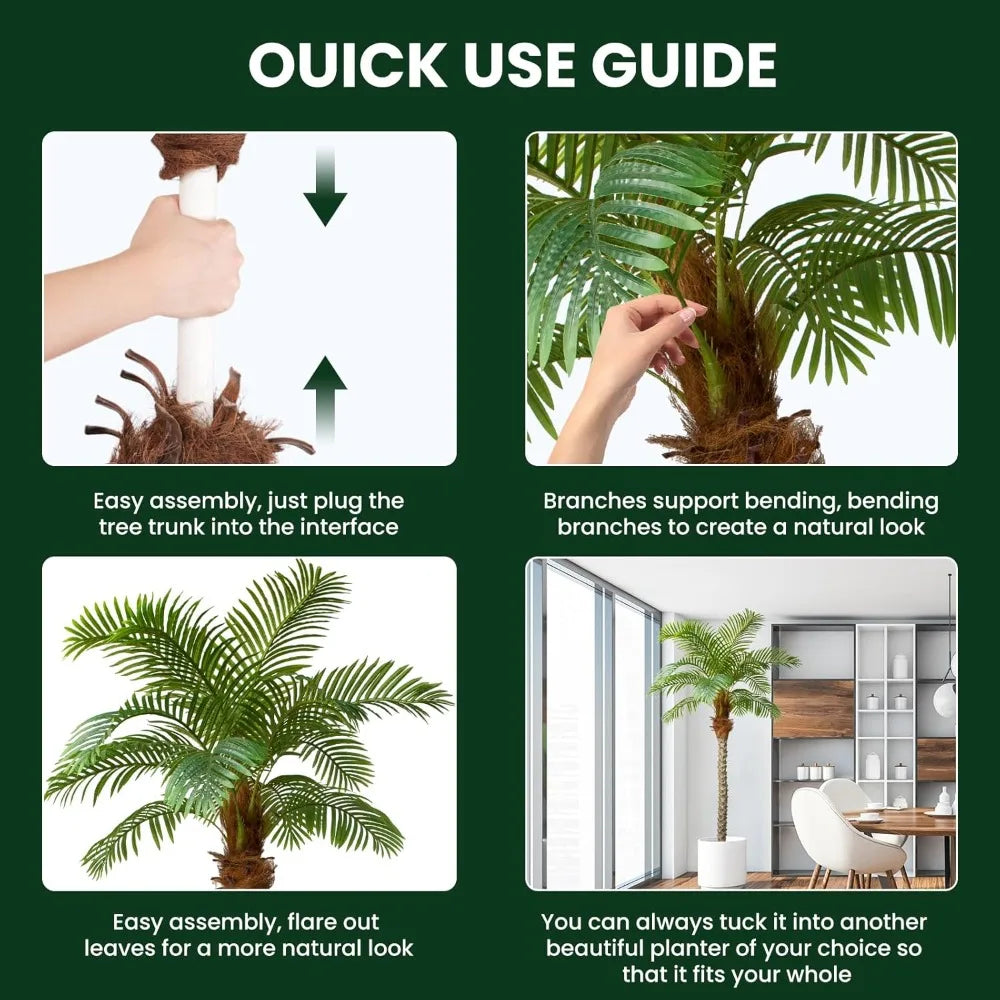 OUICK USE GUIDE

Easy assembly, just plug the tree trunk into the interface

Branches support bending, bending branches to create a natural look

Easy assembly, flare out leaves for a more natural look

You can always tuck it into another beautiful planter of your choice so that it fits your whole