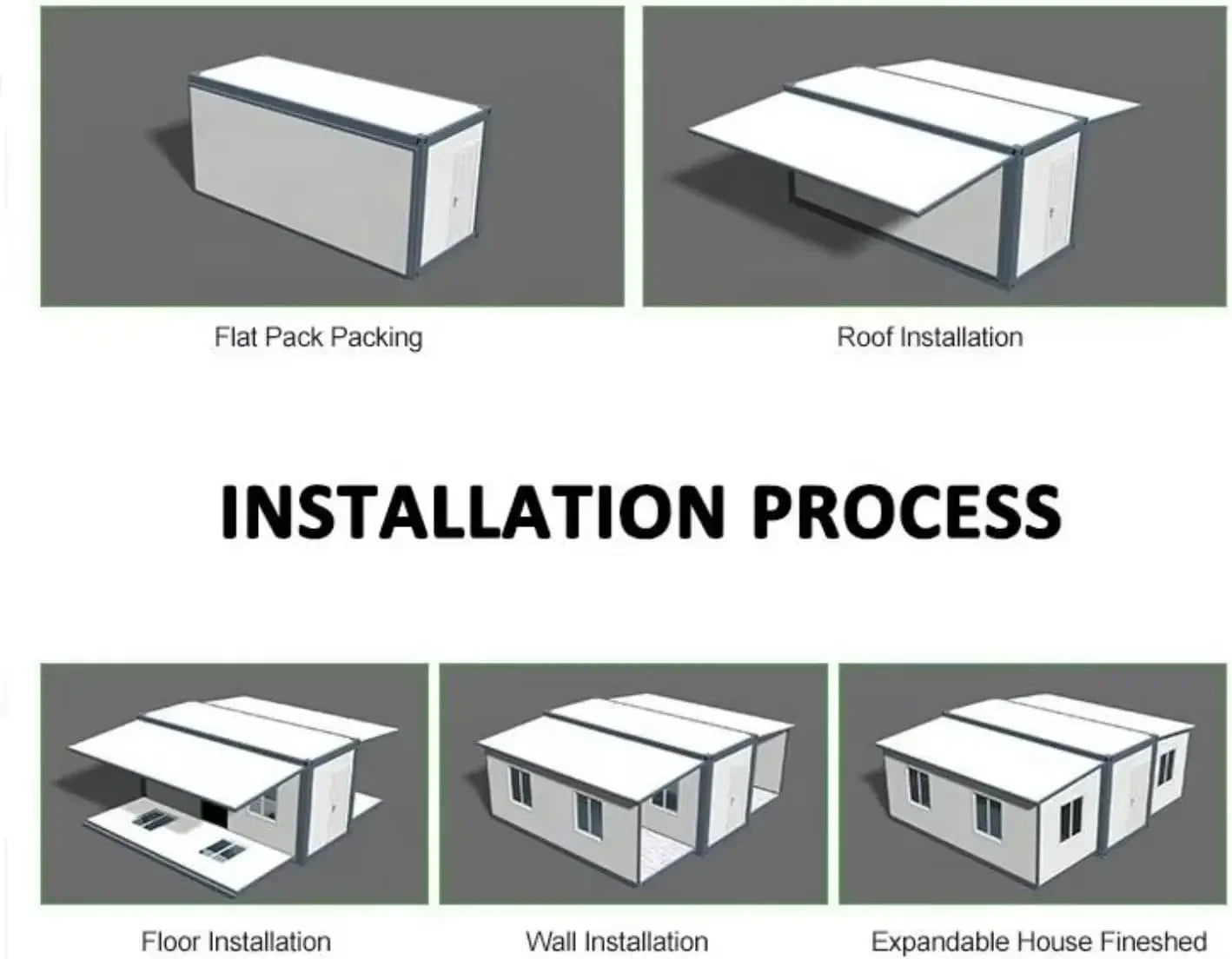 Flat Pack Packing

Roof Installation

INSTALLATION PROCESS

Floor Installation

Wall Installation

Expandable House Fineshed